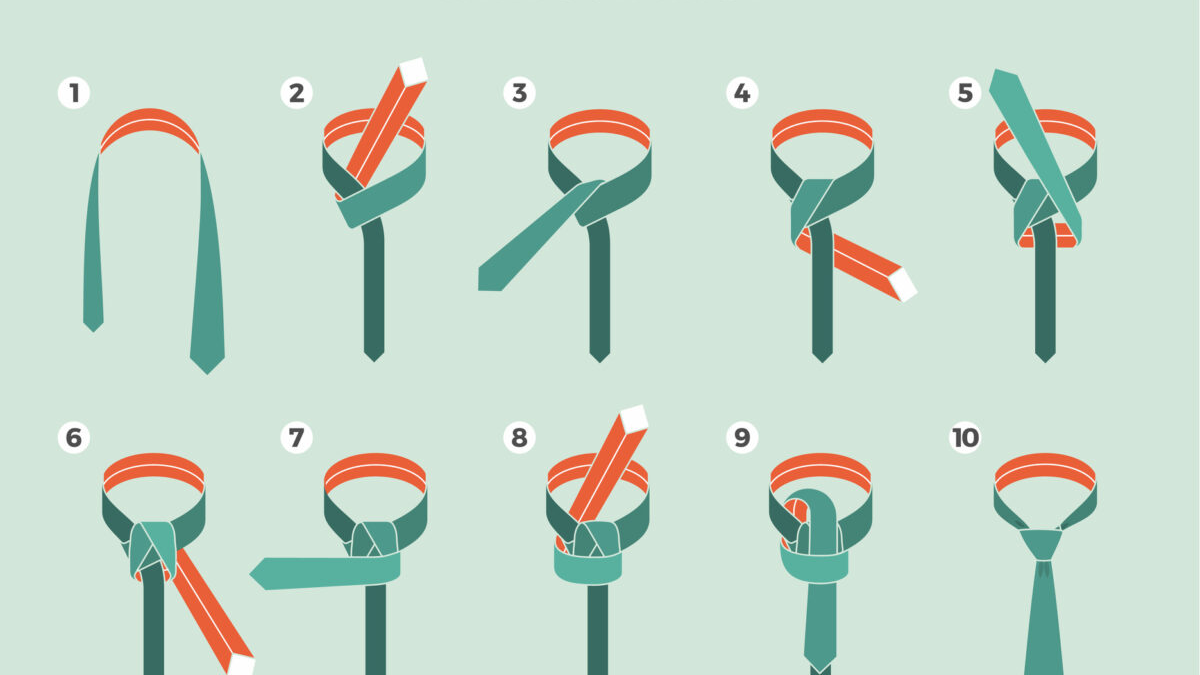 1
2
3
4
5
6
7
8
9
10