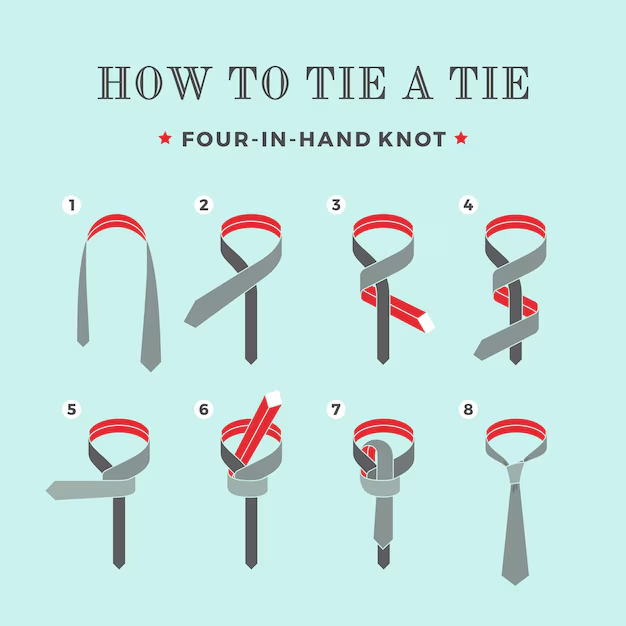 HOW TO TIE A TIE

★ FOUR-IN-HAND KNOT ★

1

2

3

4

5

6

7

8